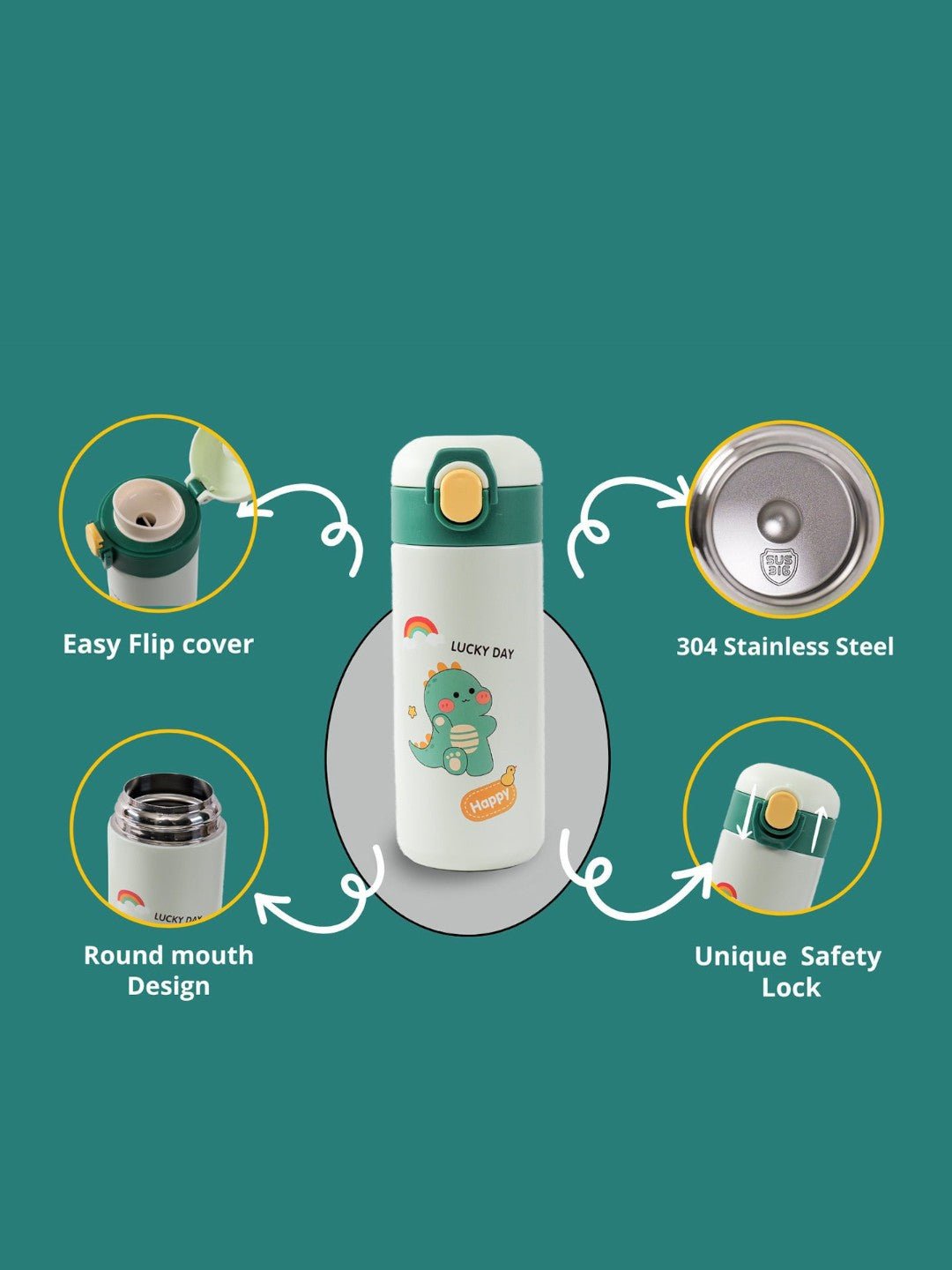 Easy Flip cover

LUCKY DAY

Happy

SUS 316

304 Stainless Steel

LUCKY DAY

Round mouth Design

Unique Safety Lock